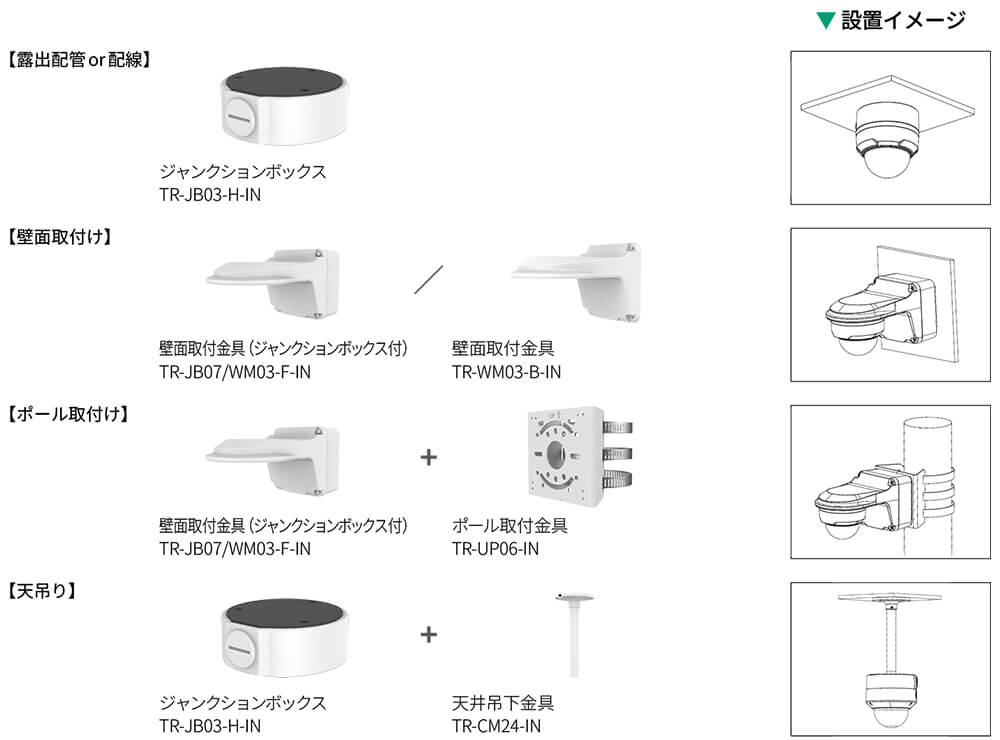 ▼ 設置イメージ

【露出配管 or 配線】

ジャンクションボックス
TR-JB03-H-IN

【壁面取付け】

壁面取付金具（ジャンクションボックス付）
TR-JB07/WM03-F-IN

／

壁面取付金具
TR-WM03-B-IN

【ポール取付け】

壁面取付金具（ジャンクションボックス付）
TR-JB07/WM03-F-IN

＋

ポール取付金具
TR-UP06-IN

【天吊り】

ジャンクションボックス
TR-JB03-H-IN

＋

天井吊下金具
TR-CM24-IN